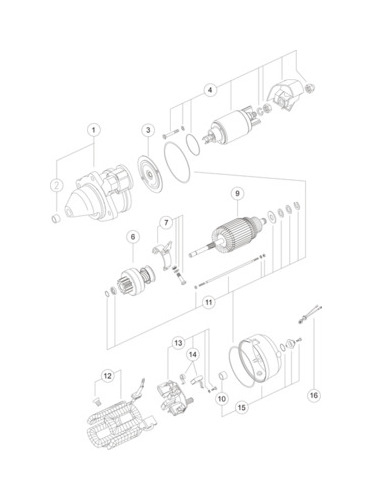 4
1
3
2
9
7
6
11
13
14
12
10
15
16