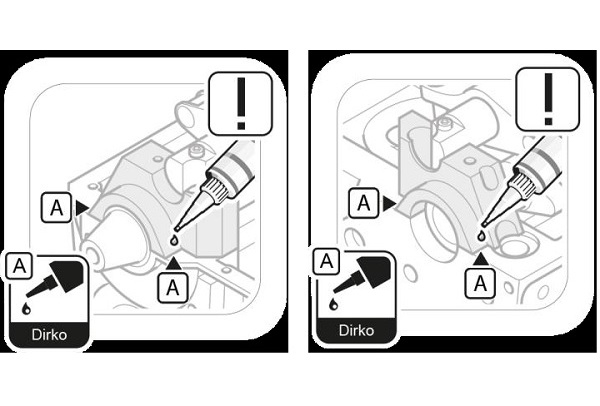 !

A

A

A

Dirko

!

A

A

A

Dirko