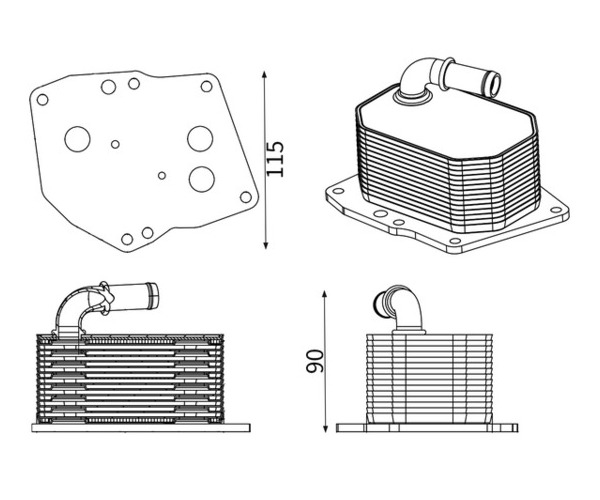 115

90