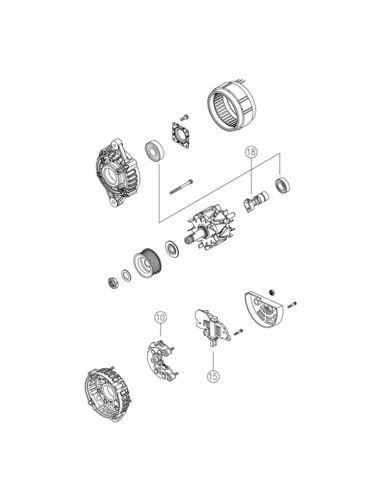 18

10

15