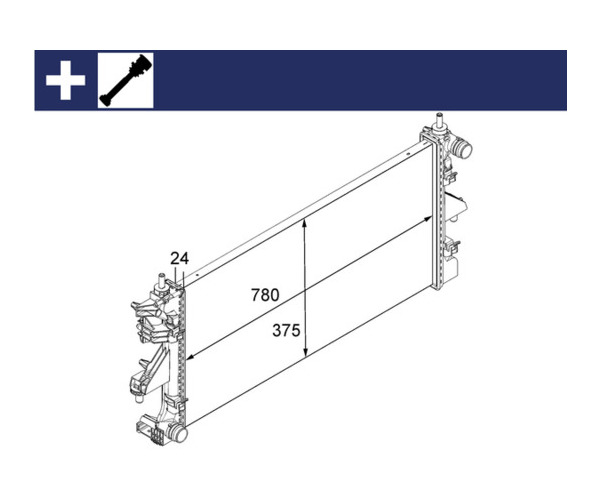 24
780
375